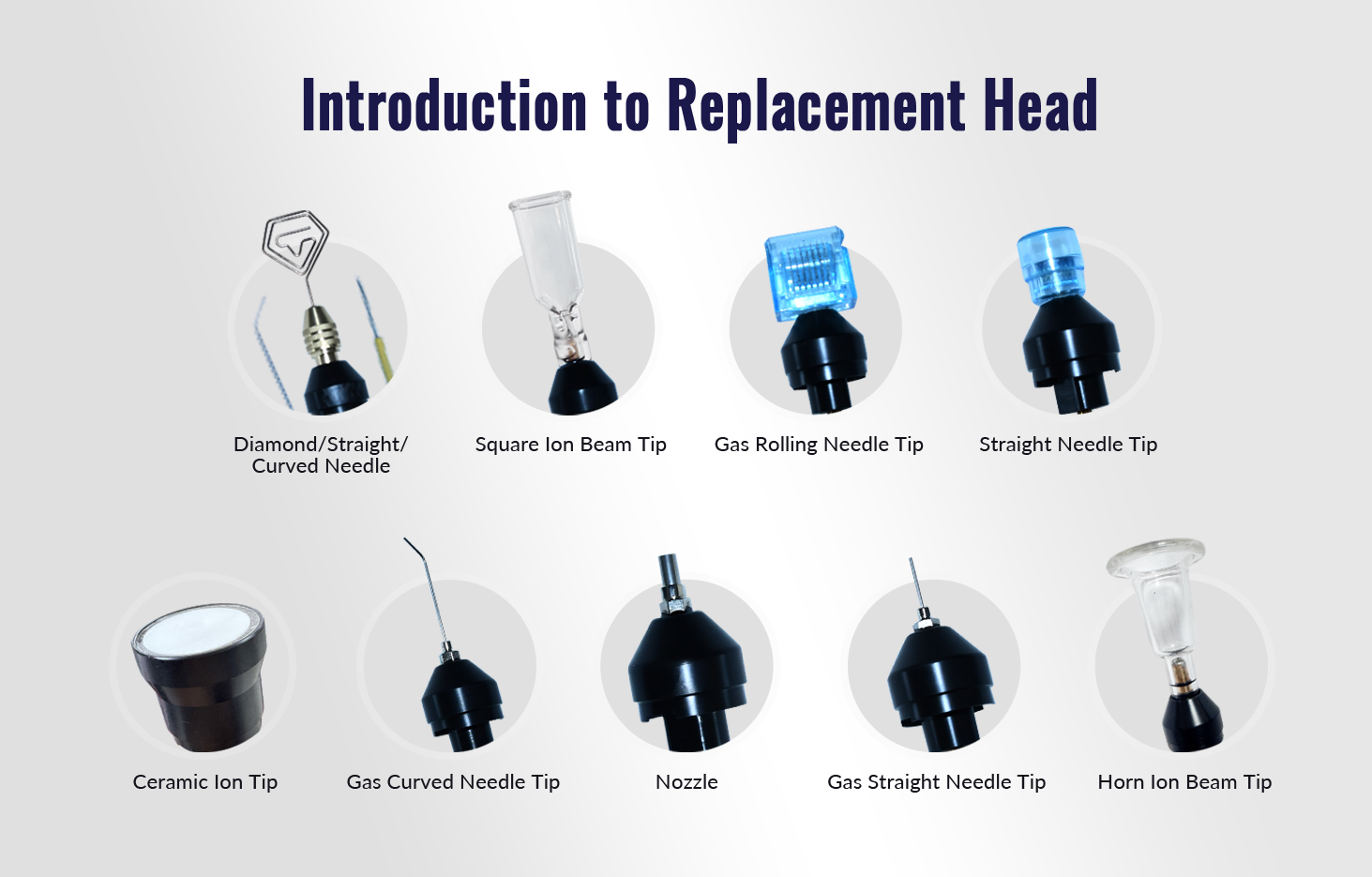 Introduction to Replacement Head

Diamond/Straight/ Curved Needle

Square Ion Beam Tip

Gas Rolling Needle Tip

Straight Needle Tip

Ceramic Ion Tip

Gas Curved Needle Tip

Nozzle

Gas Straight Needle Tip

Horn Ion Beam Tip